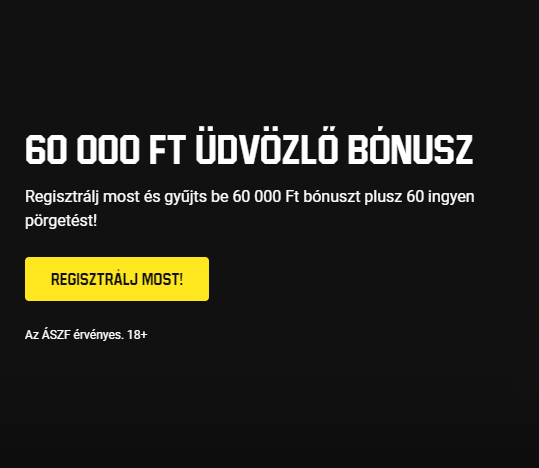 60 000 FT ÜDVÖZLŐ BÓNUSZ

Regisztrálj most és gyűjts be 60 000 Ft bónuszt plusz 60 ingyen pörgetést!

REGISZTRÁLJ MOST!

Az ÁSZF érvényes. 18+